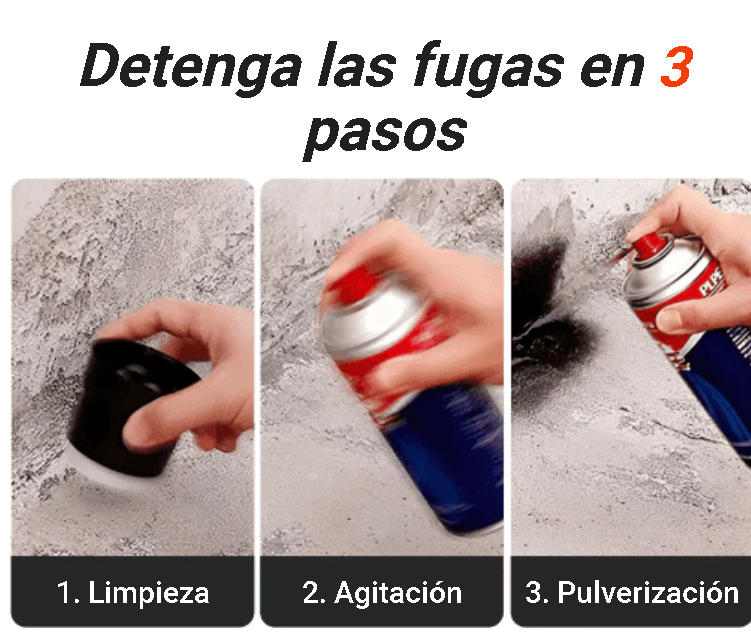 Detenga las fugas en 3 pasos

1. Limpieza

2. Agitación

3. Pulverización