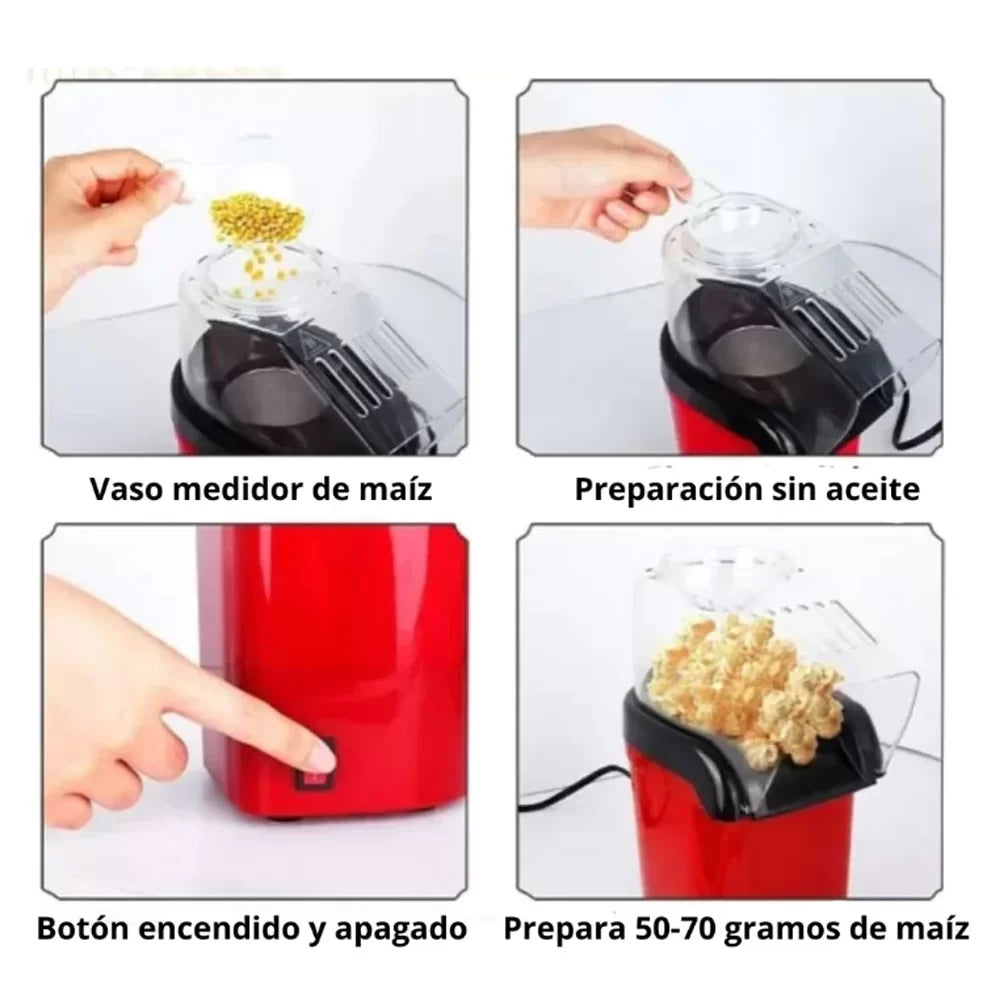 Vaso medidor de maíz

Preparación sin aceite

Botón encendido y apagado

Prepara 50-70 gramos de maíz